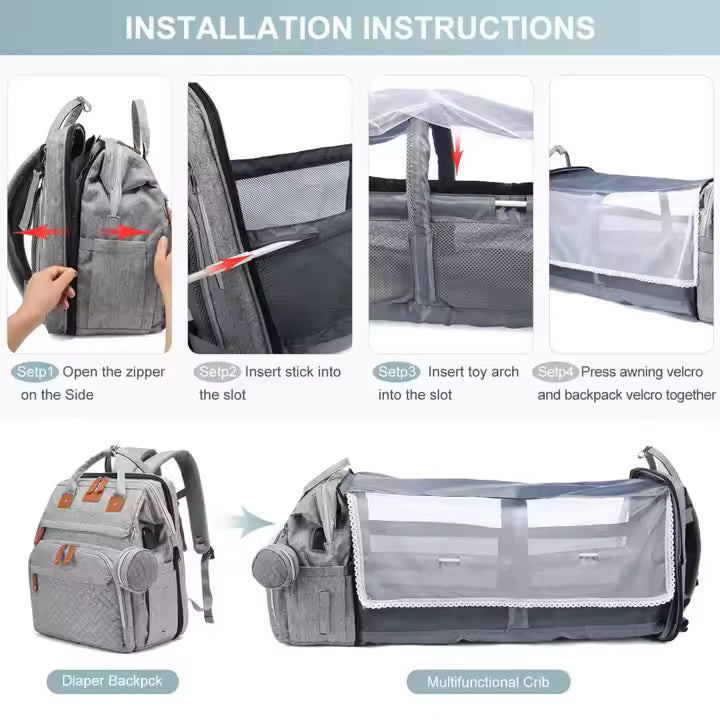 INSTALLATION INSTRUCTIONS

Setp1 Open the zipper on the Side

Setp2 Insert stick into the slot

Setp3 Insert toy arch into the slot

Setp4 Press awning velcro and backpack velcro together

Diaper Backpck

Multifunctional Crib