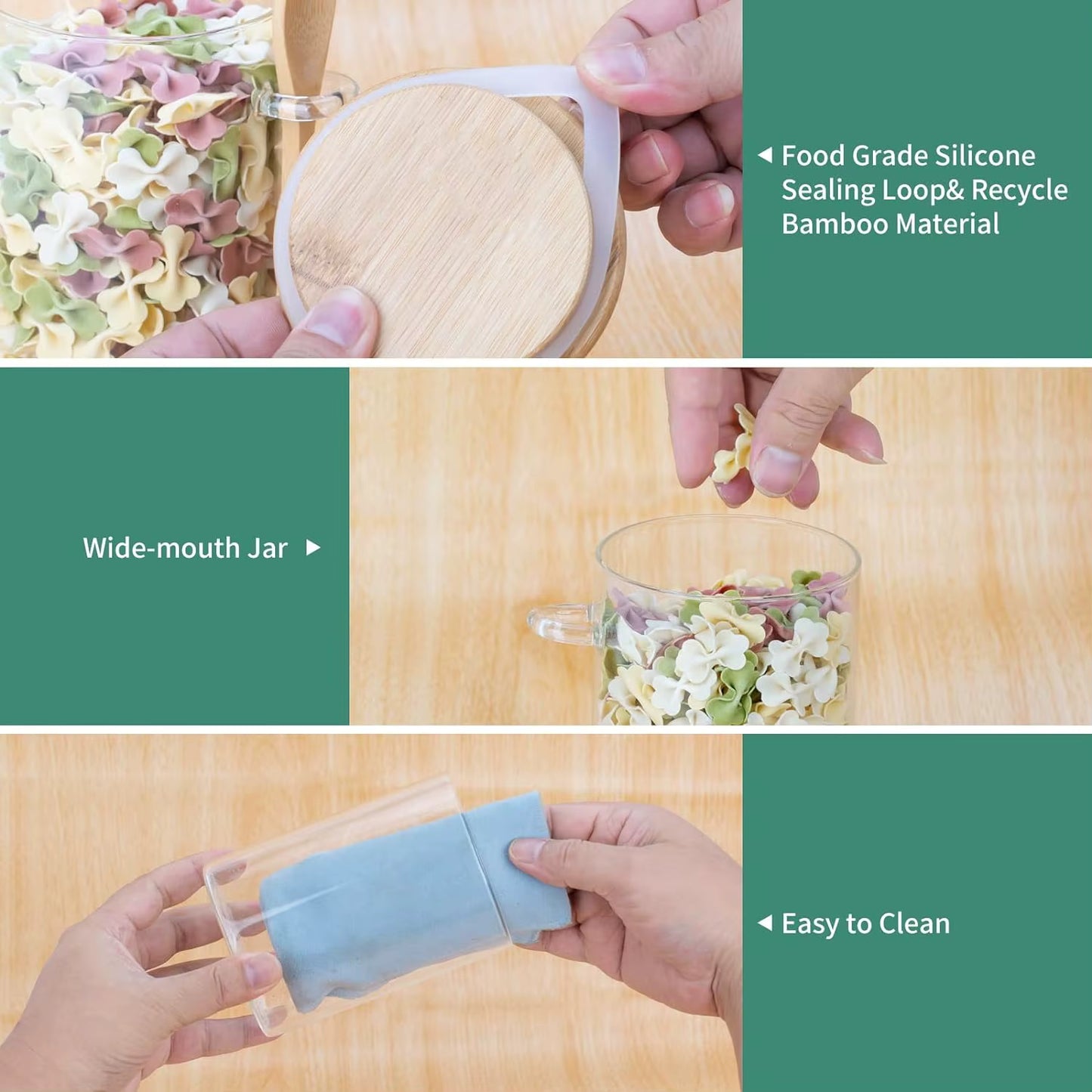 Food Grade Silicone Sealing Loop& Recycle Bamboo Material

Wide-mouth Jar

Easy to Clean