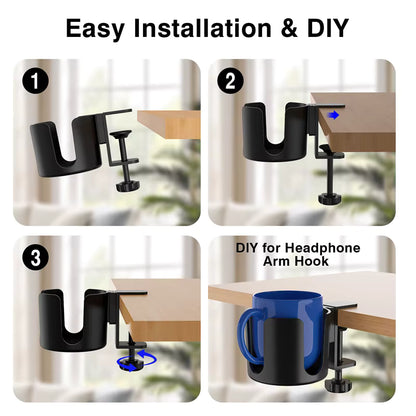 Easy Installation & DIY

1

2

3

DIY for Headphone Arm Hook