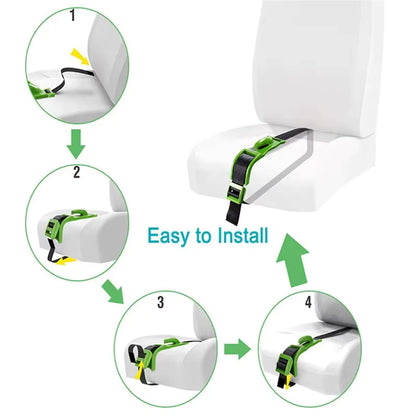 1

2

Easy to Install

3

4