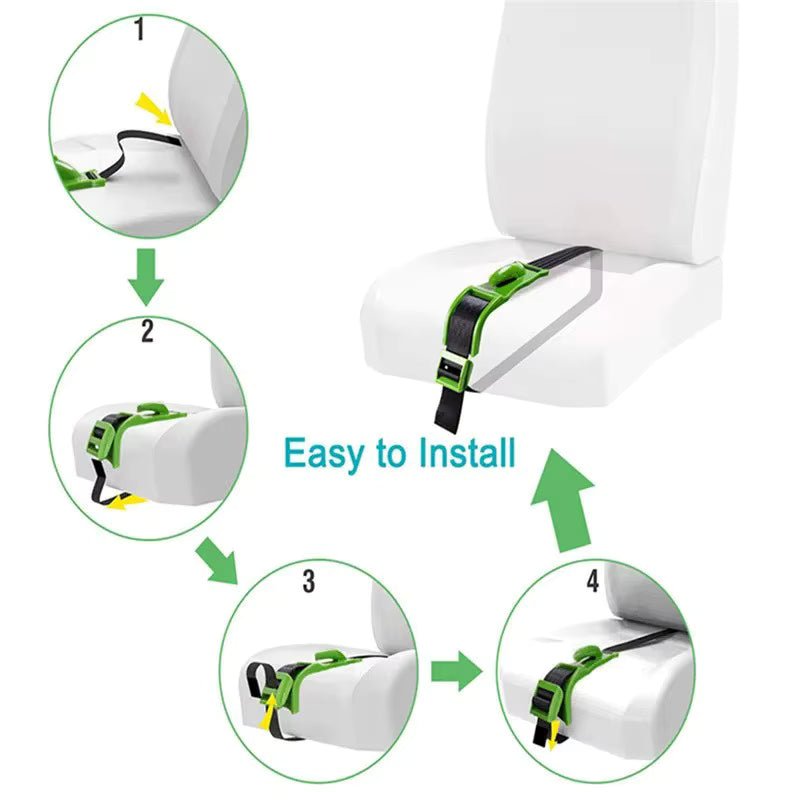 1

2

Easy to Install

3

4