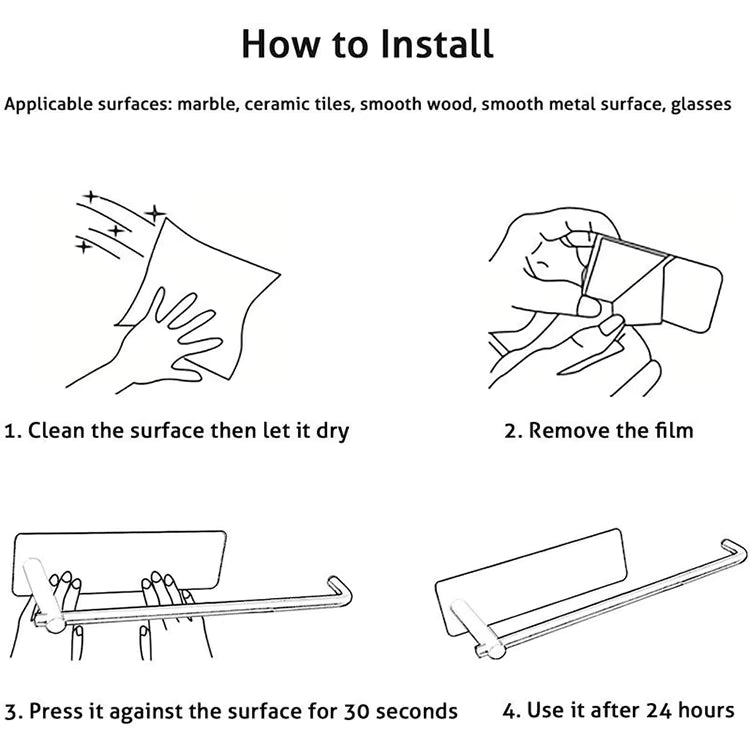 How to Install

Applicable surfaces: marble, ceramic tiles, smooth wood, smooth metal surface, glasses

1. Clean the surface then let it dry

2. Remove the film

3. Press it against the surface for 30 seconds

4. Use it after 24 hours