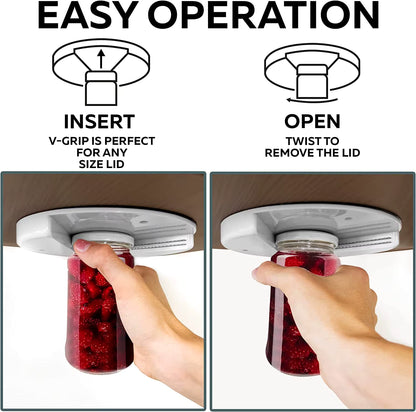 EASY OPERATION

INSERT
V-GRIP IS PERFECT FOR ANY SIZE LID

OPEN
TWIST TO REMOVE THE LID