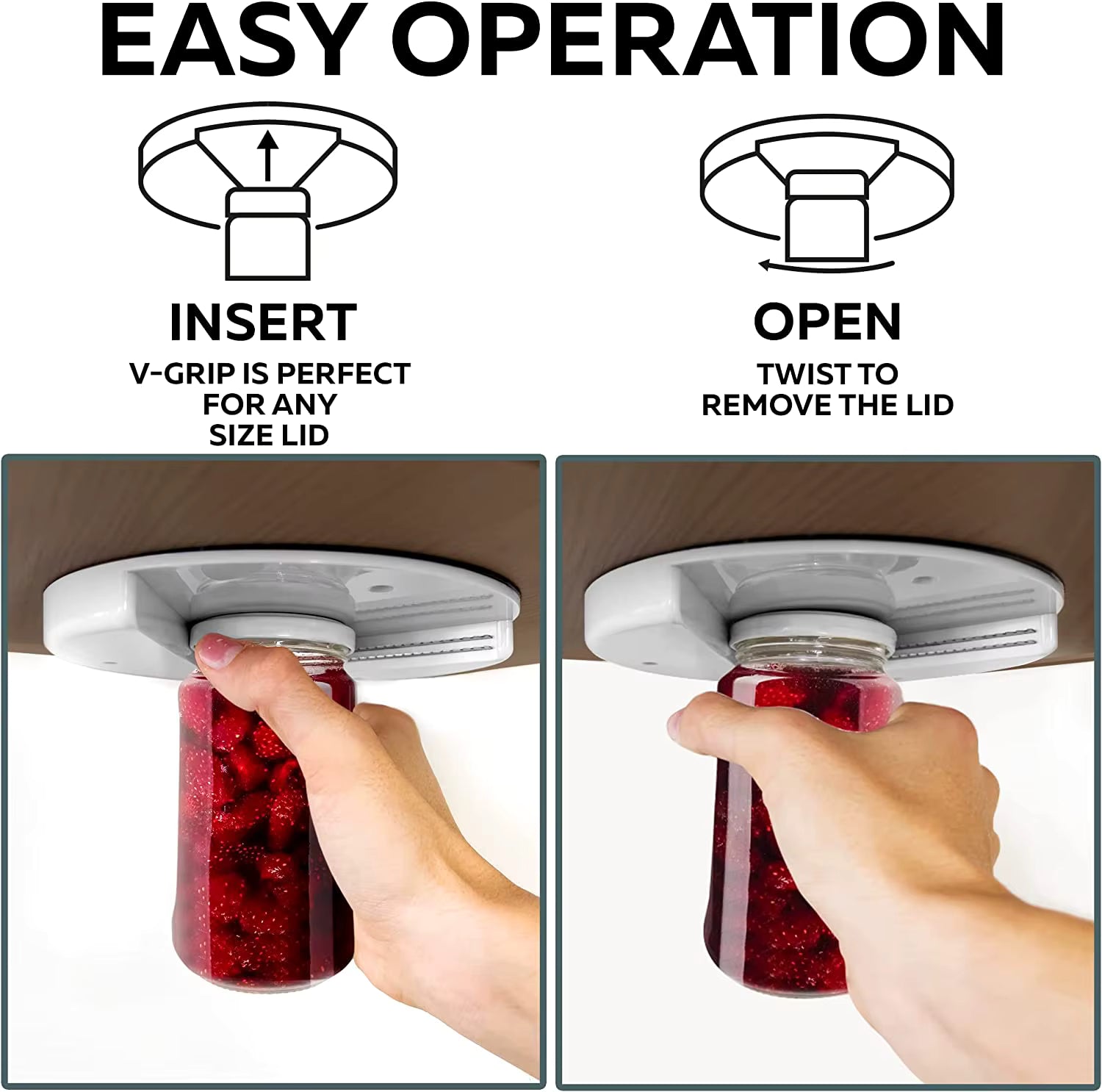 EASY OPERATION

INSERT
V-GRIP IS PERFECT FOR ANY SIZE LID

OPEN
TWIST TO REMOVE THE LID