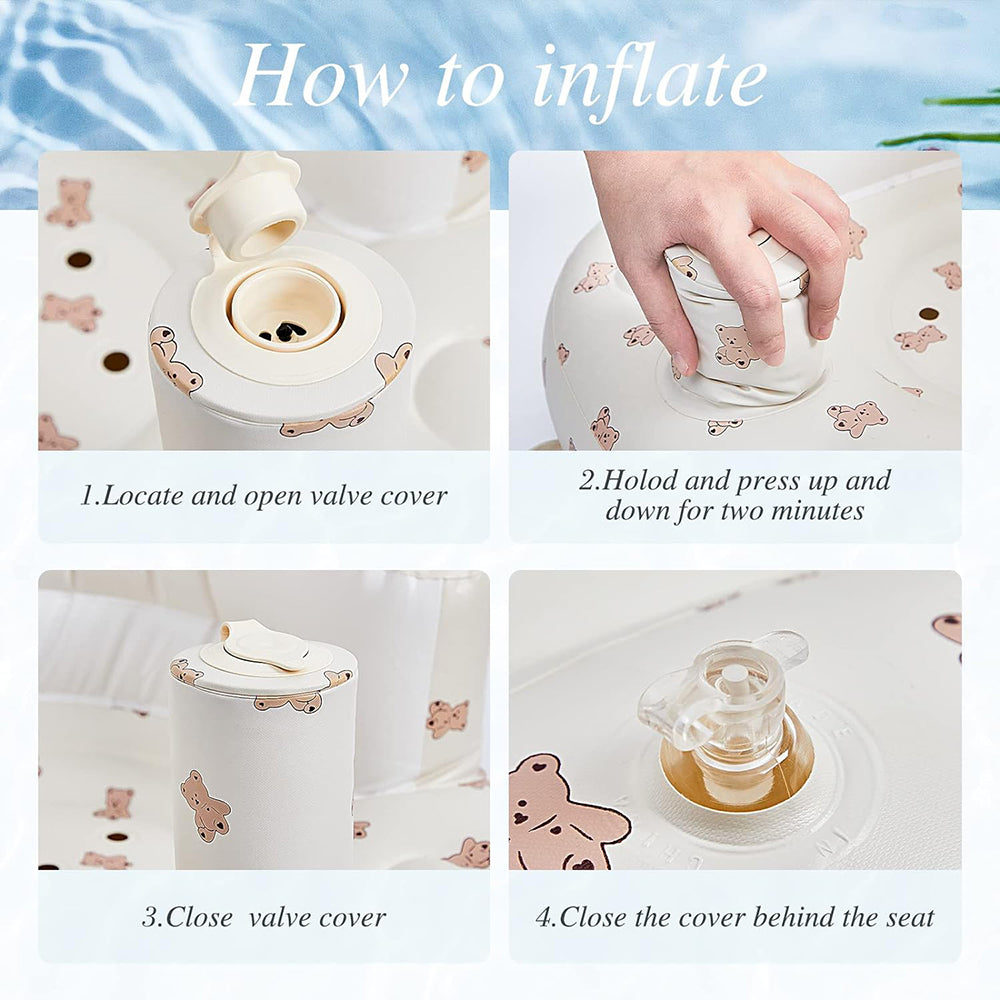 How to inflate

1.Locate and open valve cover

2.Holod and press up and down for two minutes

3.Close valve cover

4.Close the cover behind the seat